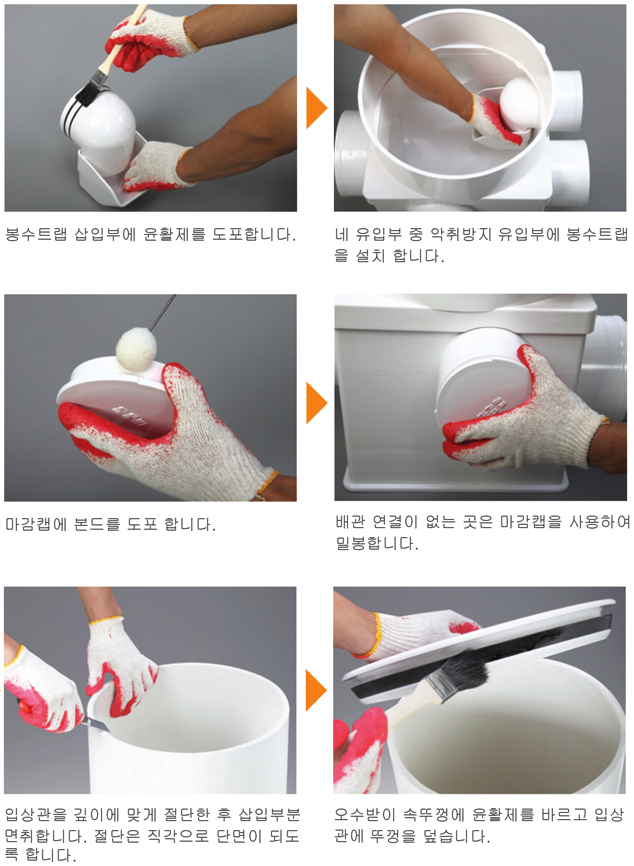 봉수트랩 삽입부에 윤활제를 도포합니다.

네 유입부 중 악취방지 유입부에 봉수트랩을 설치 합니다.

마감캡에 본드를 도포 합니다.

배관 연결이 없는 곳은 마감캡을 사용하여 밀봉합니다.

입상관을 깊이에 맞게 절단한 후 삽입부분 면취합니다. 절단은 직각으로 단면이 되도록 합니다.

오수받이 속뚜껑에 윤활제를 바르고 입상관에 뚜껑을 덮습니다.